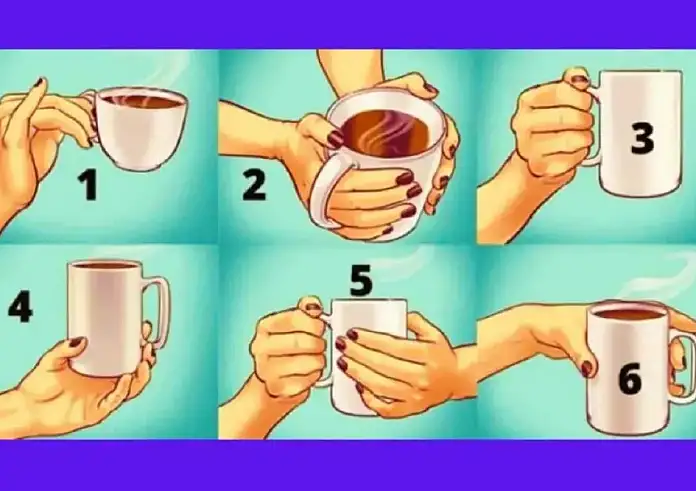 1

2

3

4

5

6